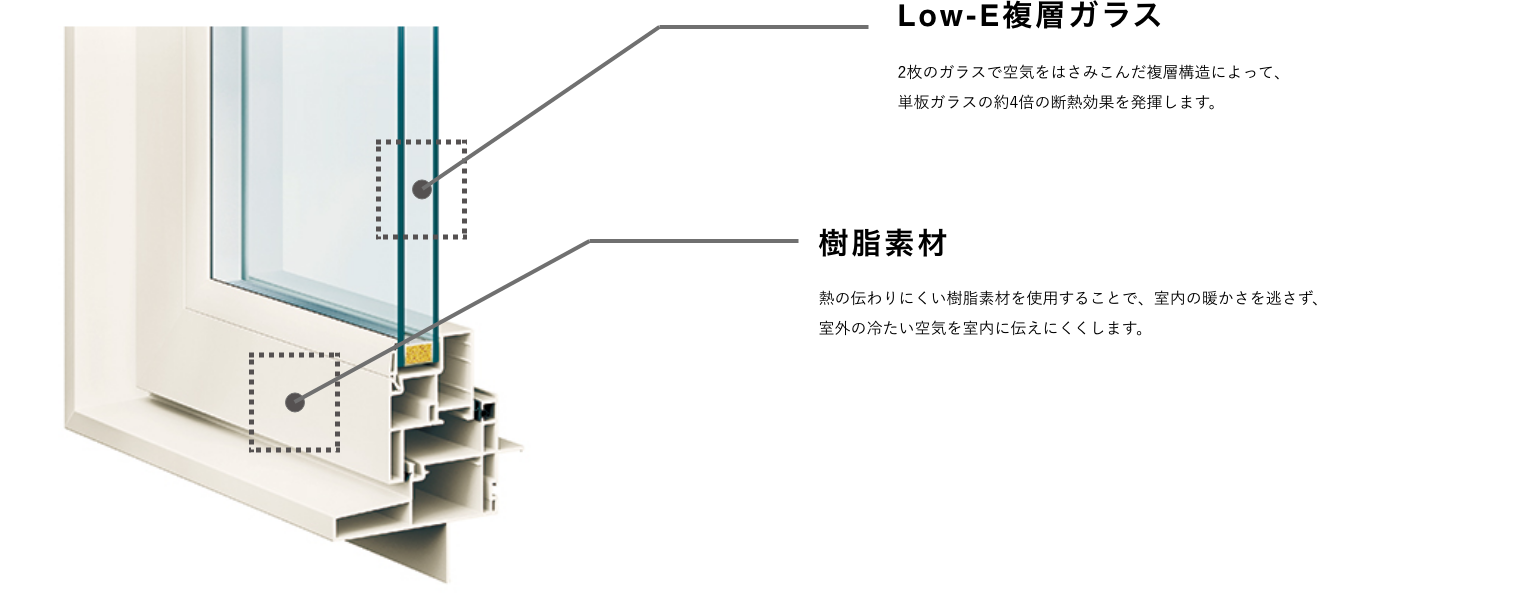 Low-E複層ガラス

2枚のガラスで空気をはさみこんだ複層構造によって、単板ガラスの約4倍の断熱効果を発揮します。

樹脂素材

熱の伝わりにくい樹脂素材を使用することで、室内の暖かさを逃さず、室外の冷たい空気を室内に伝えにくくします。